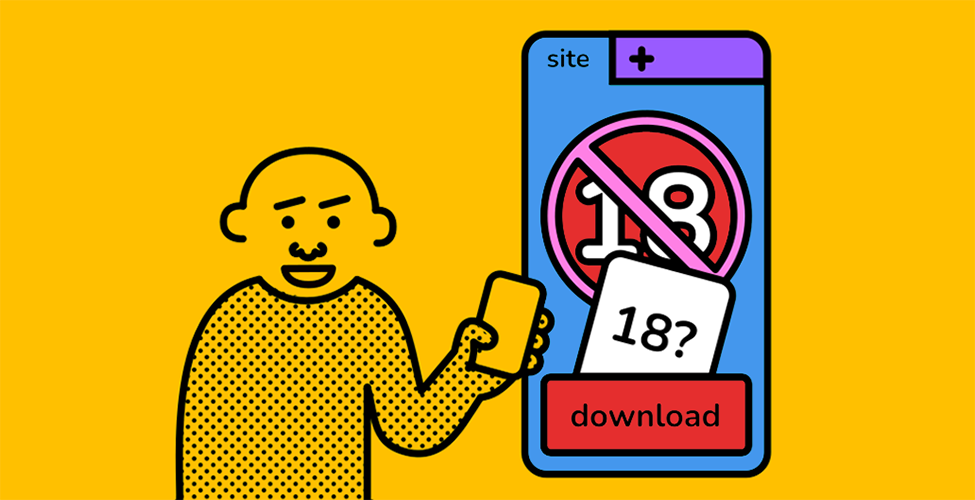 site
+
18
18?
download